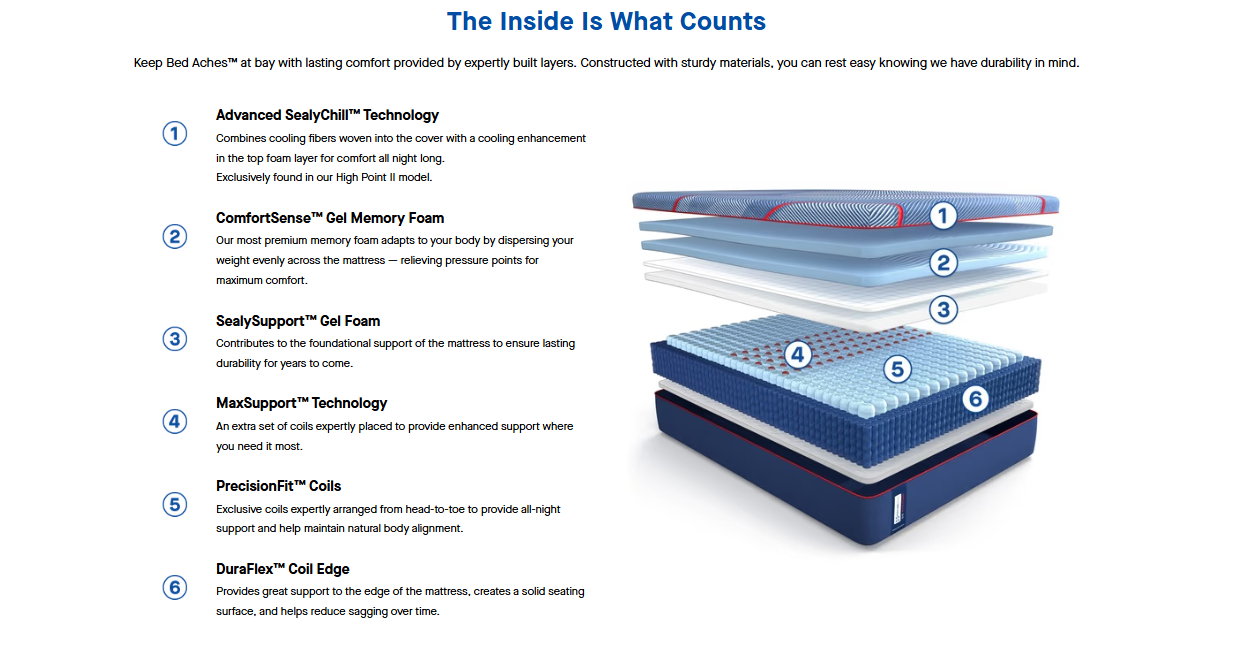 The Inside Is What Counts

Keep Bed Aches™ at bay with lasting comfort provided by expertly built layers. Constructed with sturdy materials, you can rest easy knowing we have durability in mind.

1

Advanced SealyChill™ Technology

Combines cooling fibers woven into the cover with a cooling enhancement in the top foam layer for comfort all night long.
Exclusively found in our High Point II model.

2

ComfortSense™ Gel Memory Foam

Our most premium memory foam adapts to your body by dispersing your weight evenly across the mattress — relieving pressure points for maximum comfort.

3

SealySupport™ Gel Foam

Contributes to the foundational support of the mattress to ensure lasting durability for years to come.

4

MaxSupport™ Technology

An extra set of coils expertly placed to provide enhanced support where you need it most.

5

PrecisionFit™ Coils

Exclusive coils expertly arranged from head-to-toe to provide all-night support and help maintain natural body alignment.

6

DuraFlex™ Coil Edge

Provides great support to the edge of the mattress, creates a solid seating surface, and helps reduce sagging over time.

1
2
3
4
5
6